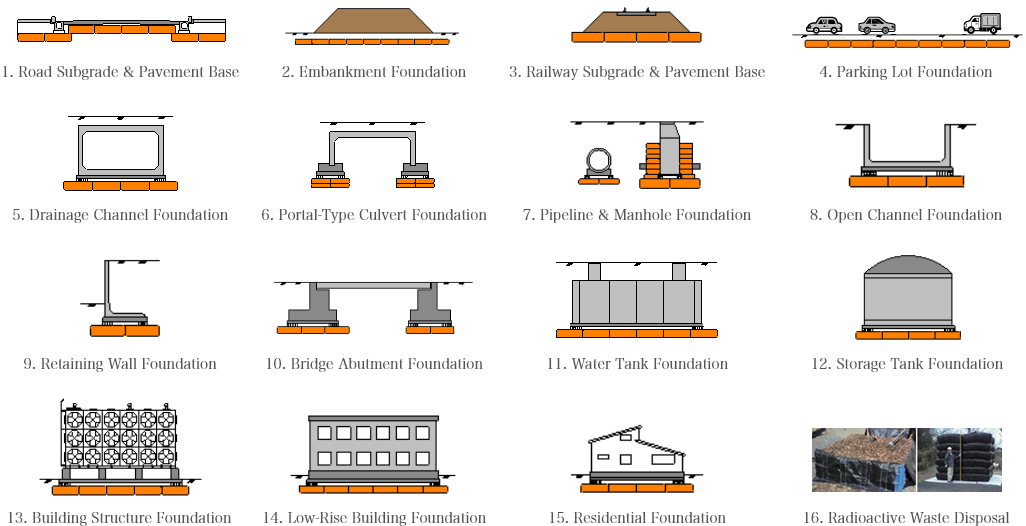 1. Road Subgrade & Pavement Base
2. Embankment Foundation
3. Railway Subgrade & Pavement Base
4. Parking Lot Foundation

5. Drainage Channel Foundation
6. Portal-Type Culvert Foundation
7. Pipeline & Manhole Foundation
8. Open Channel Foundation

9. Retaining Wall Foundation
10. Bridge Abutment Foundation
11. Water Tank Foundation
12. Storage Tank Foundation

13. Building Structure Foundation
14. Low-Rise Building Foundation
15. Residential Foundation
16. Radioactive Waste Disposal